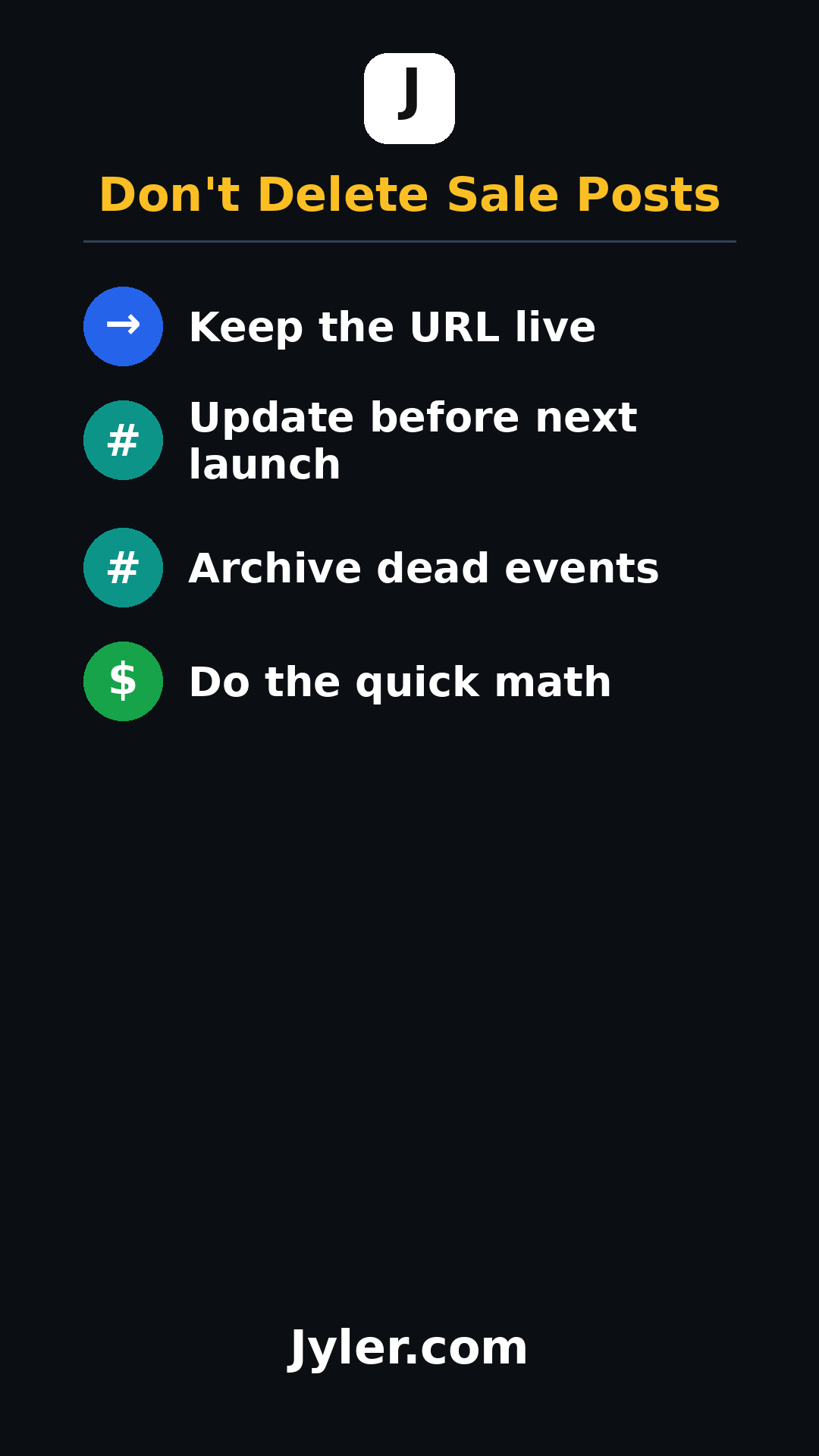 J

Don't Delete Sale Posts

→ Keep the URL live

# Update before next launch

# Archive dead events

$ Do the quick math

Jyler.com