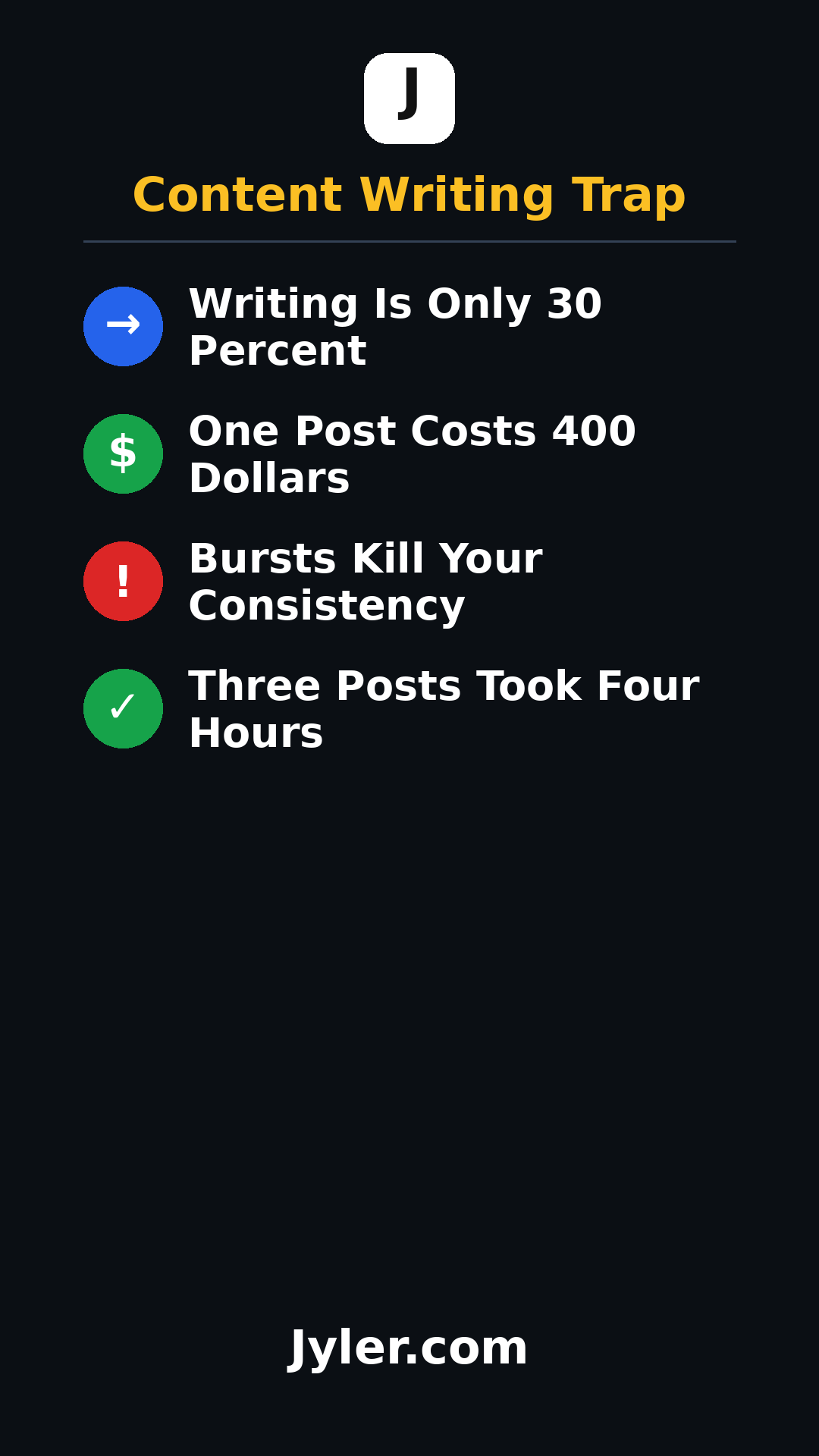 J

Content Writing Trap

→ Writing Is Only 30 Percent

$ One Post Costs 400 Dollars

! Bursts Kill Your Consistency

✓ Three Posts Took Four Hours

Jyler.com