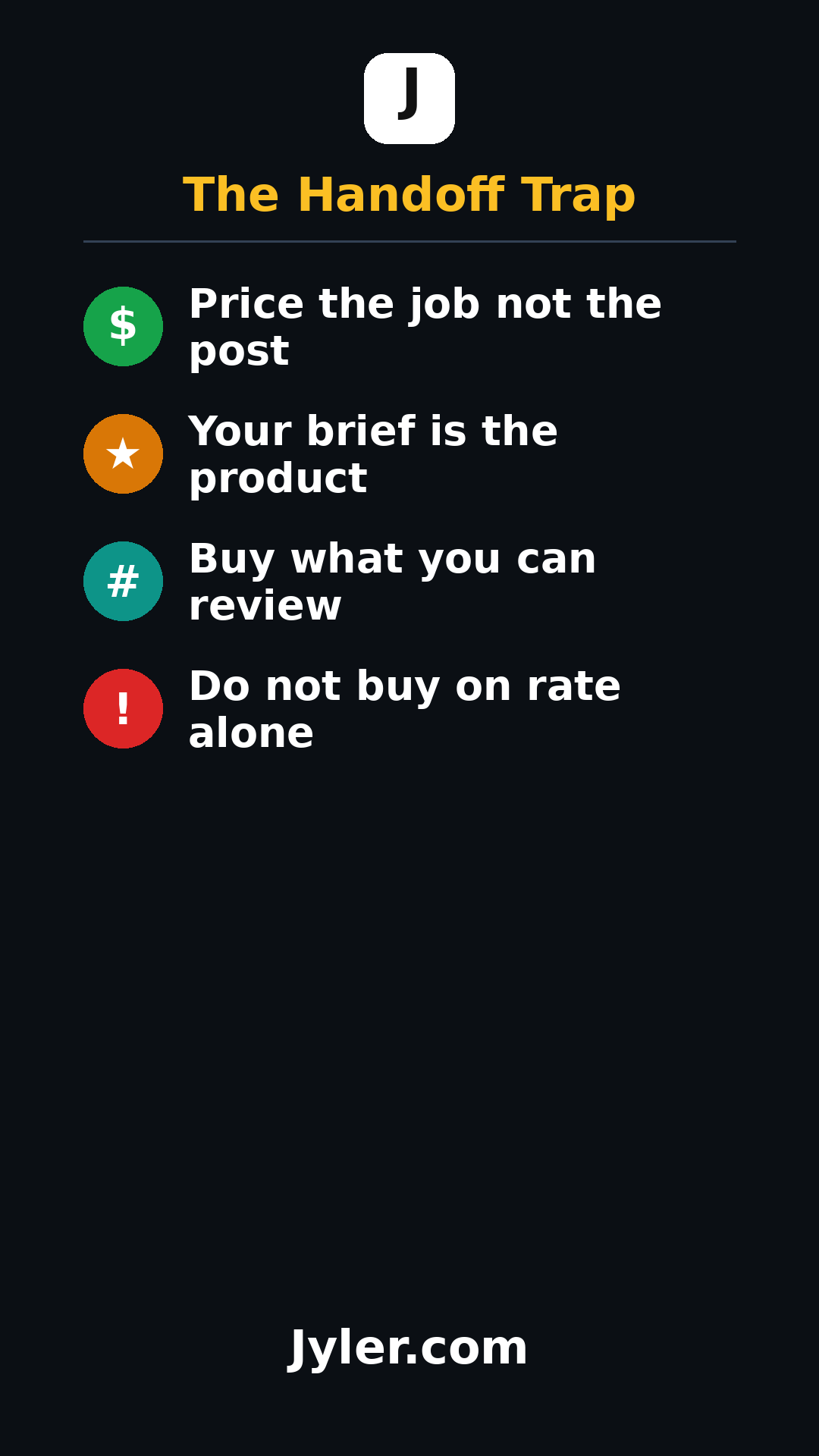 J

The Handoff Trap

$ Price the job not the post

★ Your brief is the product

# Buy what you can review

! Do not buy on rate alone

Jyler.com