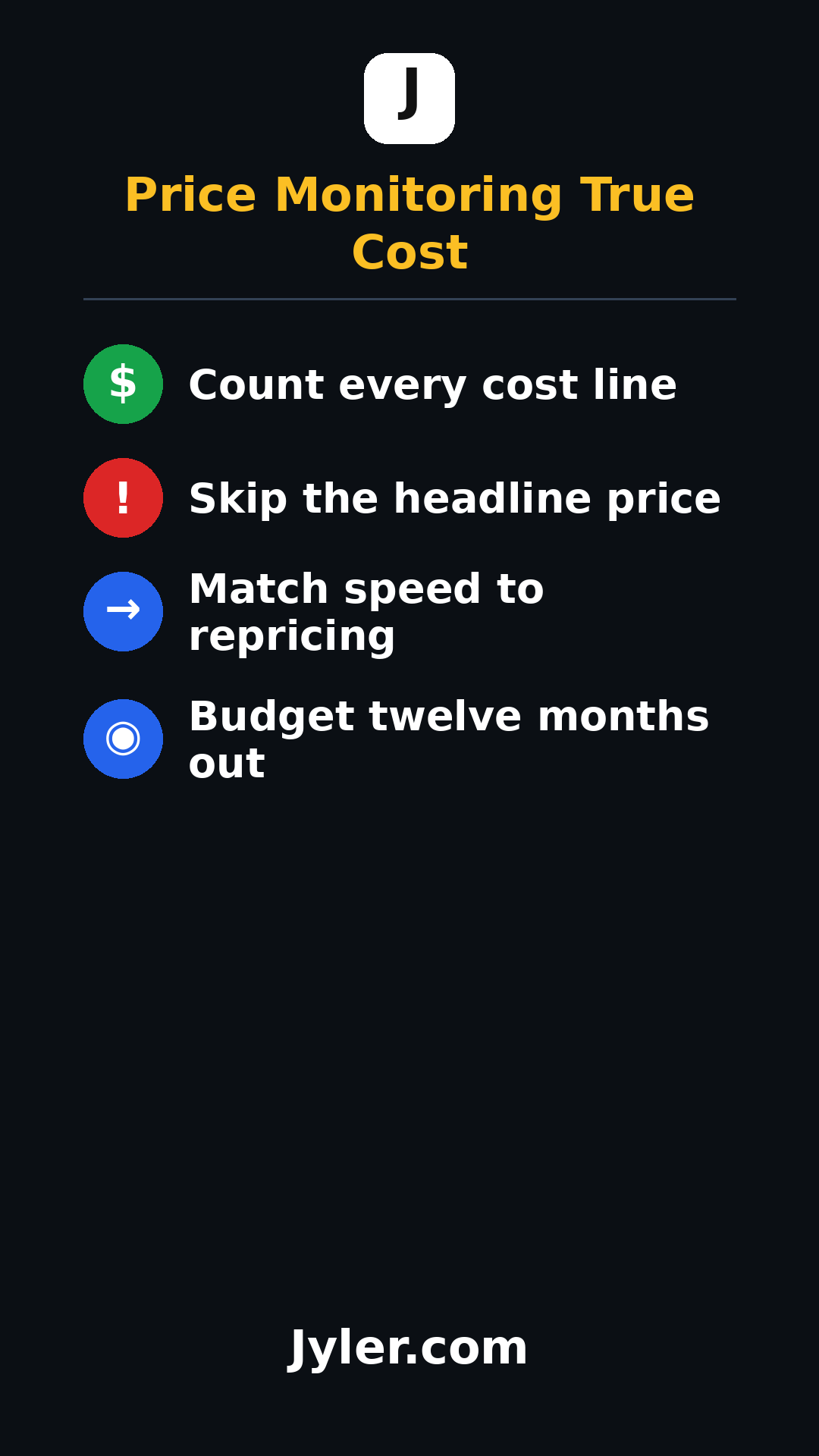 J

Price Monitoring True Cost

$ Count every cost line

! Skip the headline price

→ Match speed to repricing

◉ Budget twelve months out

Jyler.com