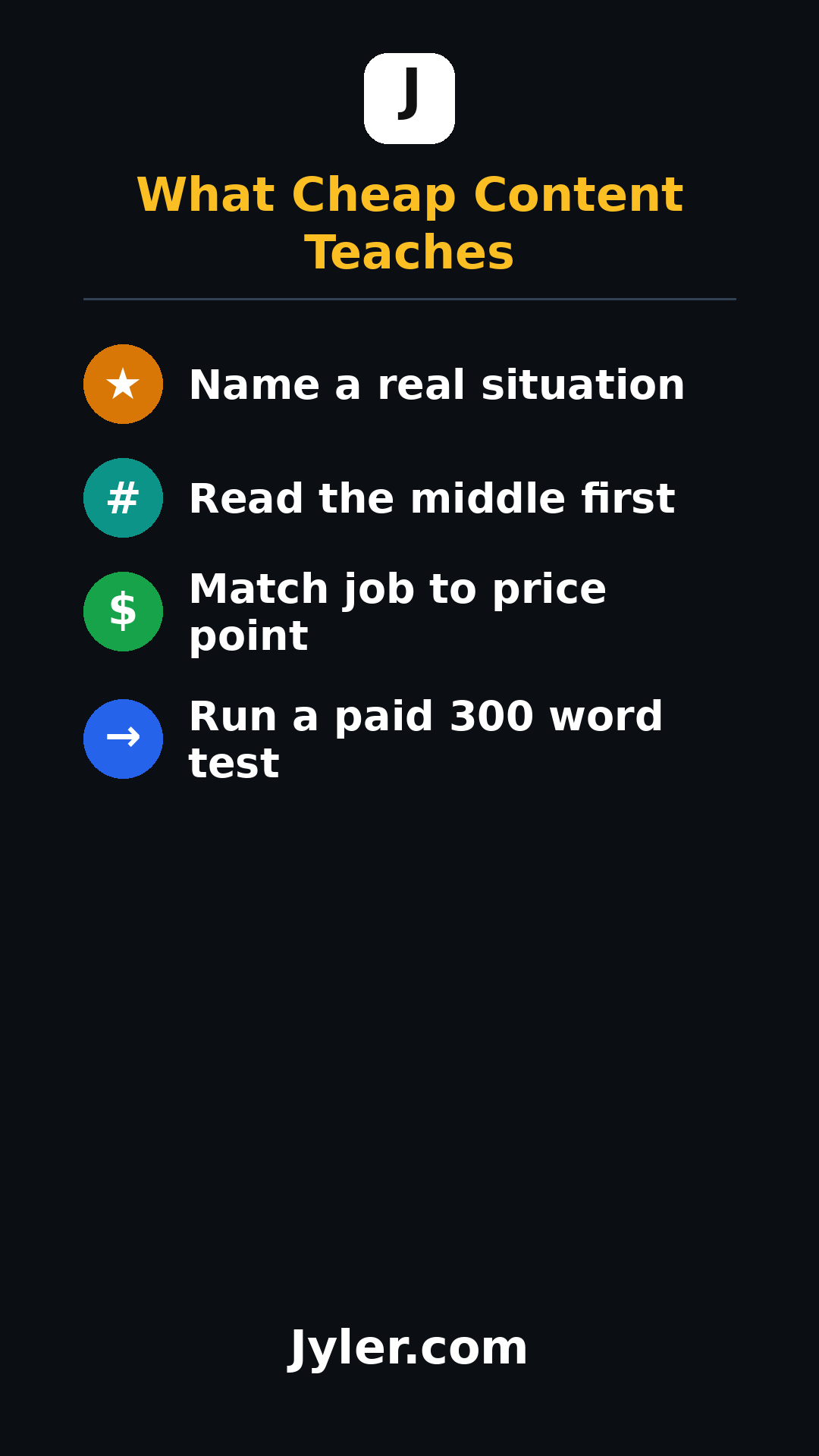 J

What Cheap Content Teaches

★ Name a real situation

# Read the middle first

$ Match job to price point

→ Run a paid 300 word test

Jyler.com