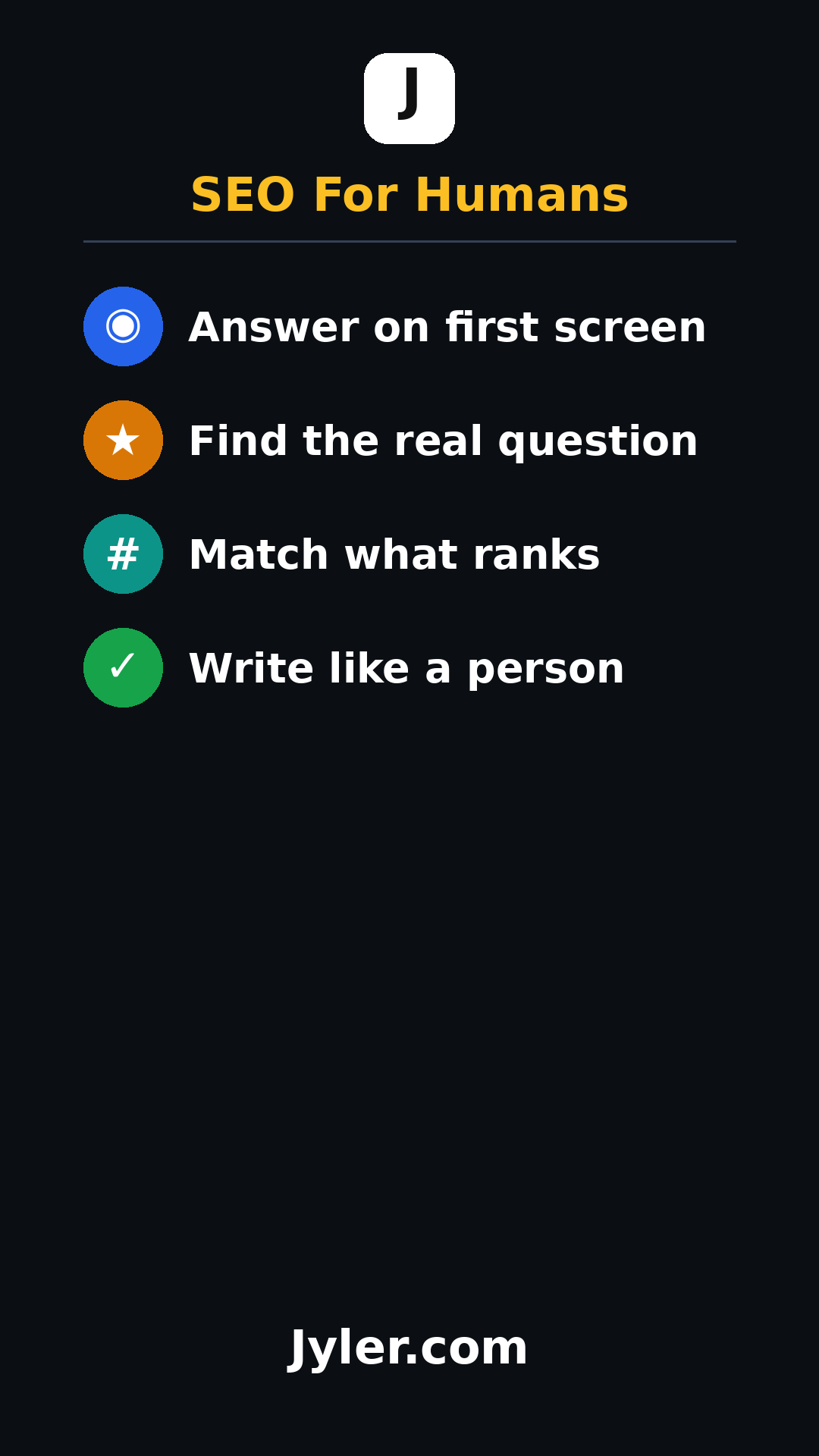 J

SEO For Humans

◉ Answer on first screen

★ Find the real question

# Match what ranks

✓ Write like a person

Jyler.com