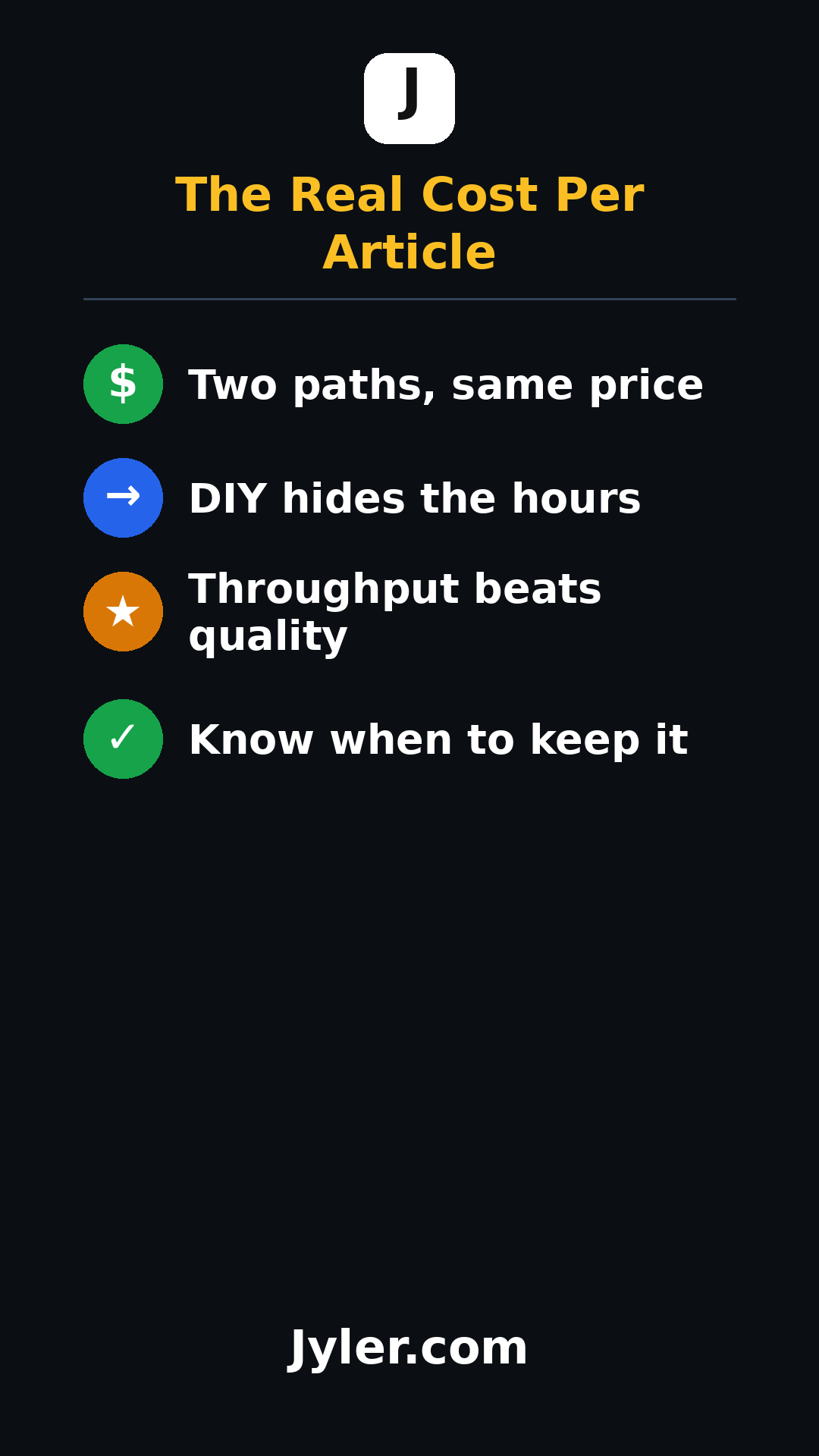 J

The Real Cost Per Article

$ Two paths, same price

→ DIY hides the hours

★ Throughput beats quality

✓ Know when to keep it

Jyler.com