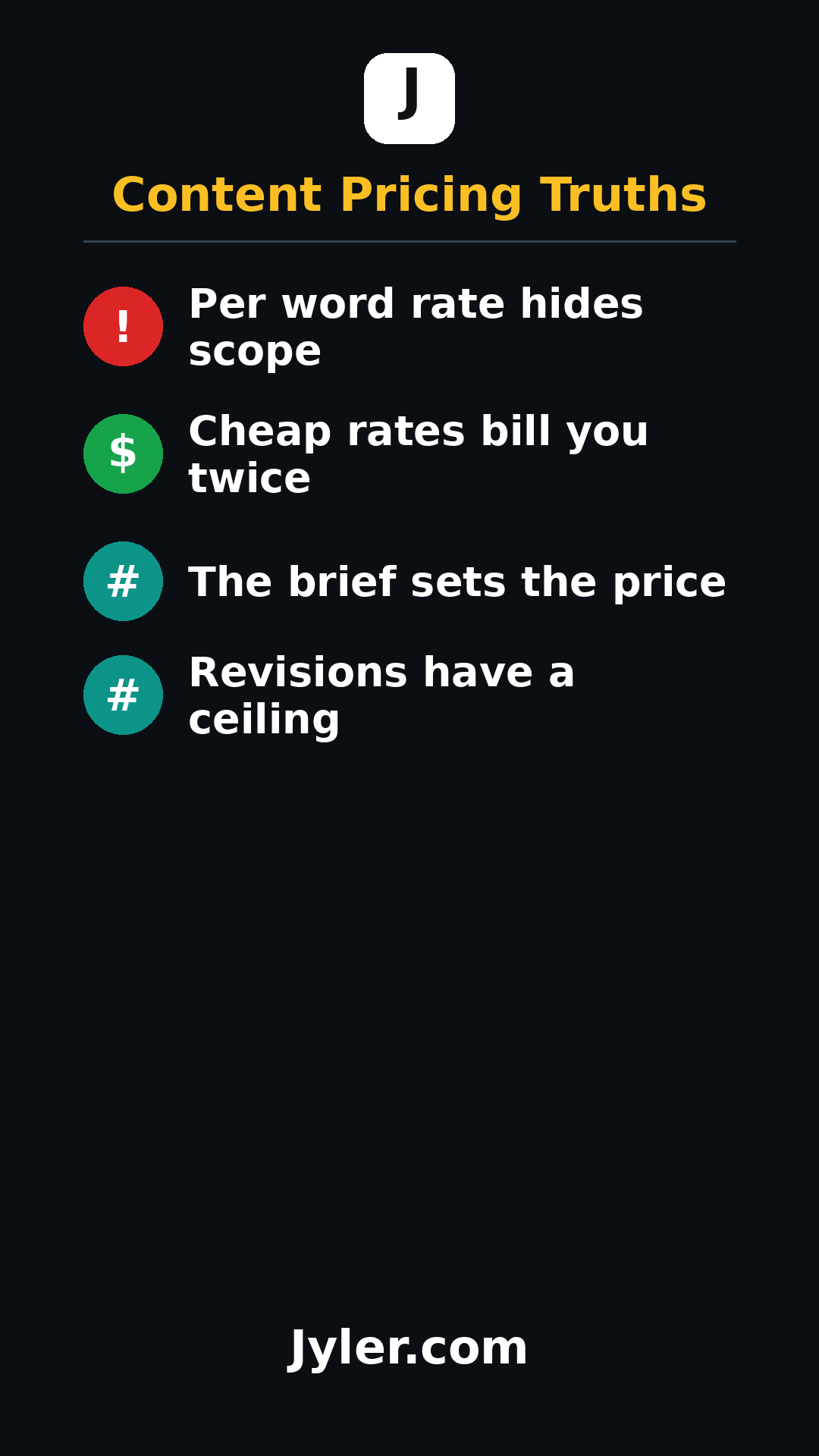 J

Content Pricing Truths

! Per word rate hides scope

$ Cheap rates bill you twice

# The brief sets the price

# Revisions have a ceiling

Jyler.com