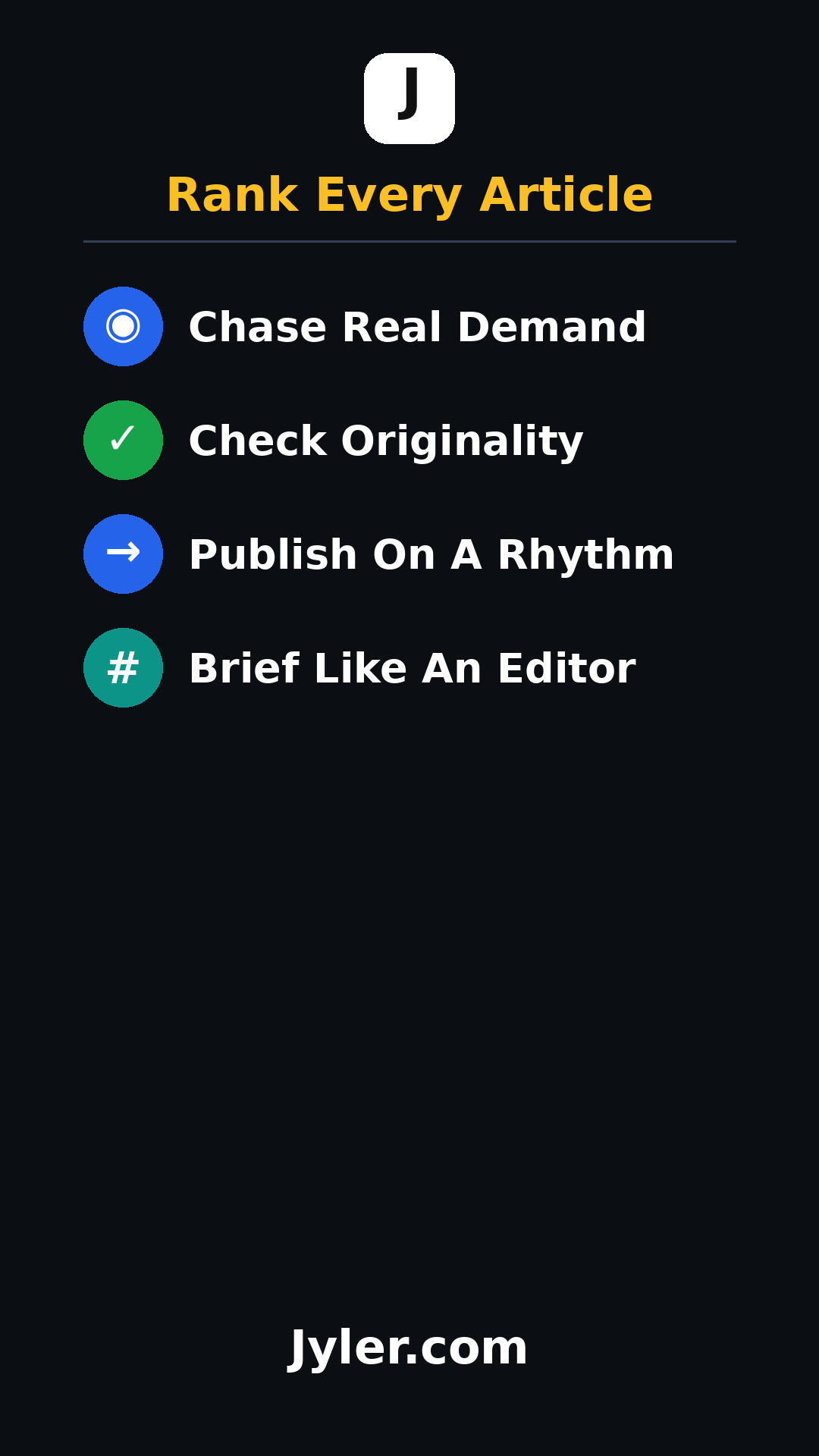 J

Rank Every Article

◉ Chase Real Demand

✓ Check Originality

→ Publish On A Rhythm

# Brief Like An Editor

Jyler.com