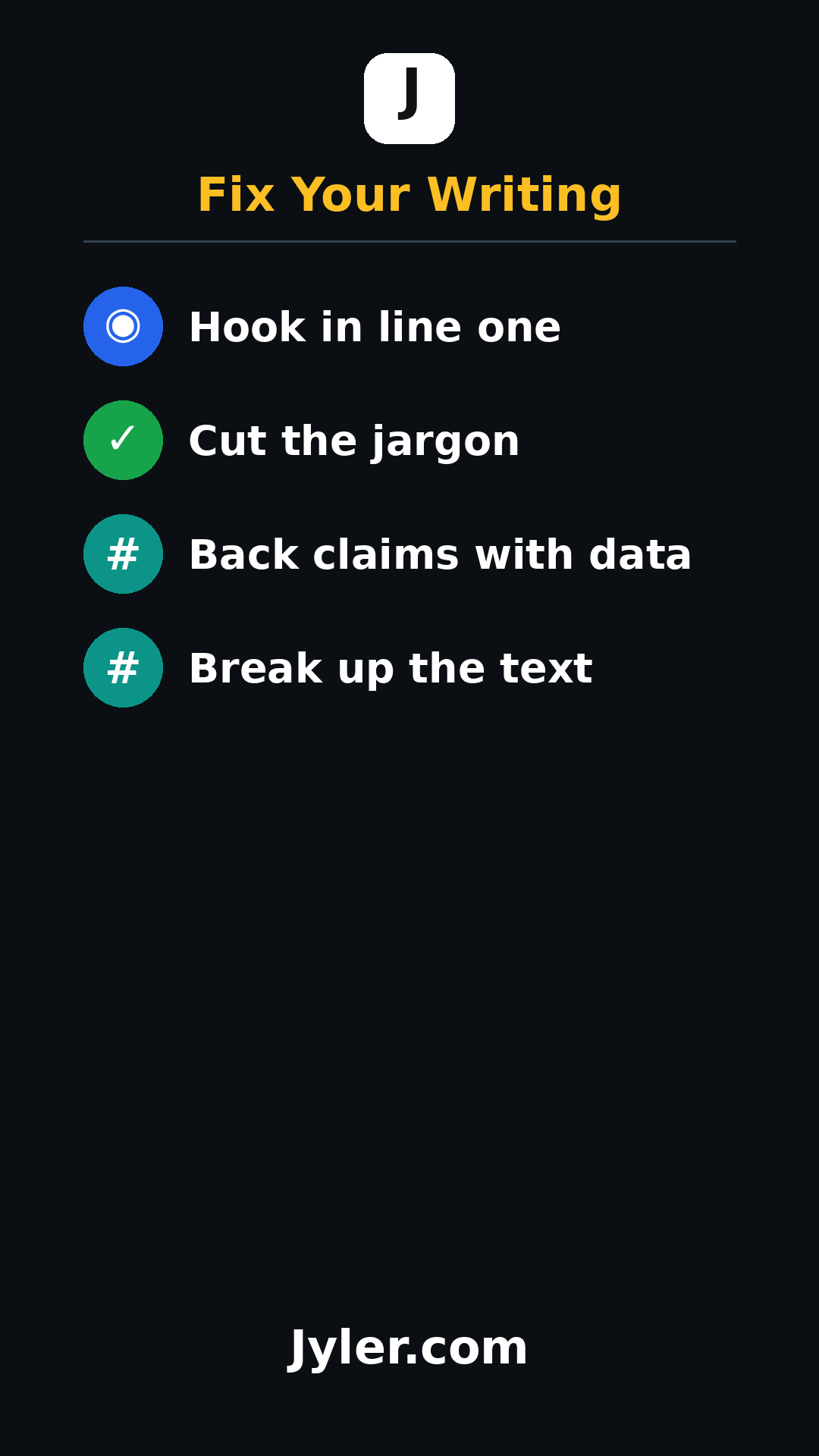 J

Fix Your Writing

◉ Hook in line one

✓ Cut the jargon

# Back claims with data

# Break up the text

Jyler.com