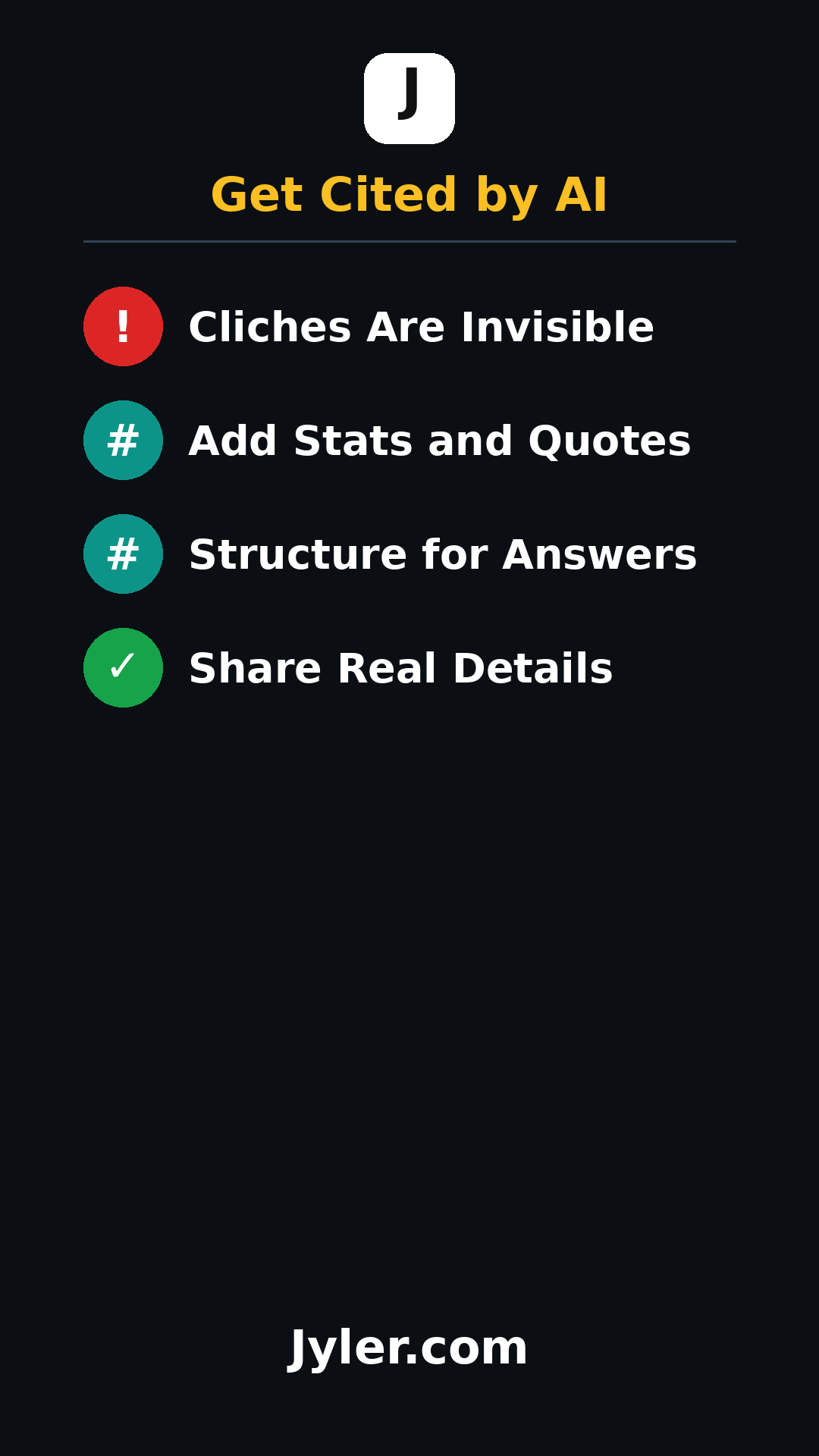 J

Get Cited by AI

! Cliches Are Invisible

# Add Stats and Quotes

# Structure for Answers

✓ Share Real Details

Jyler.com