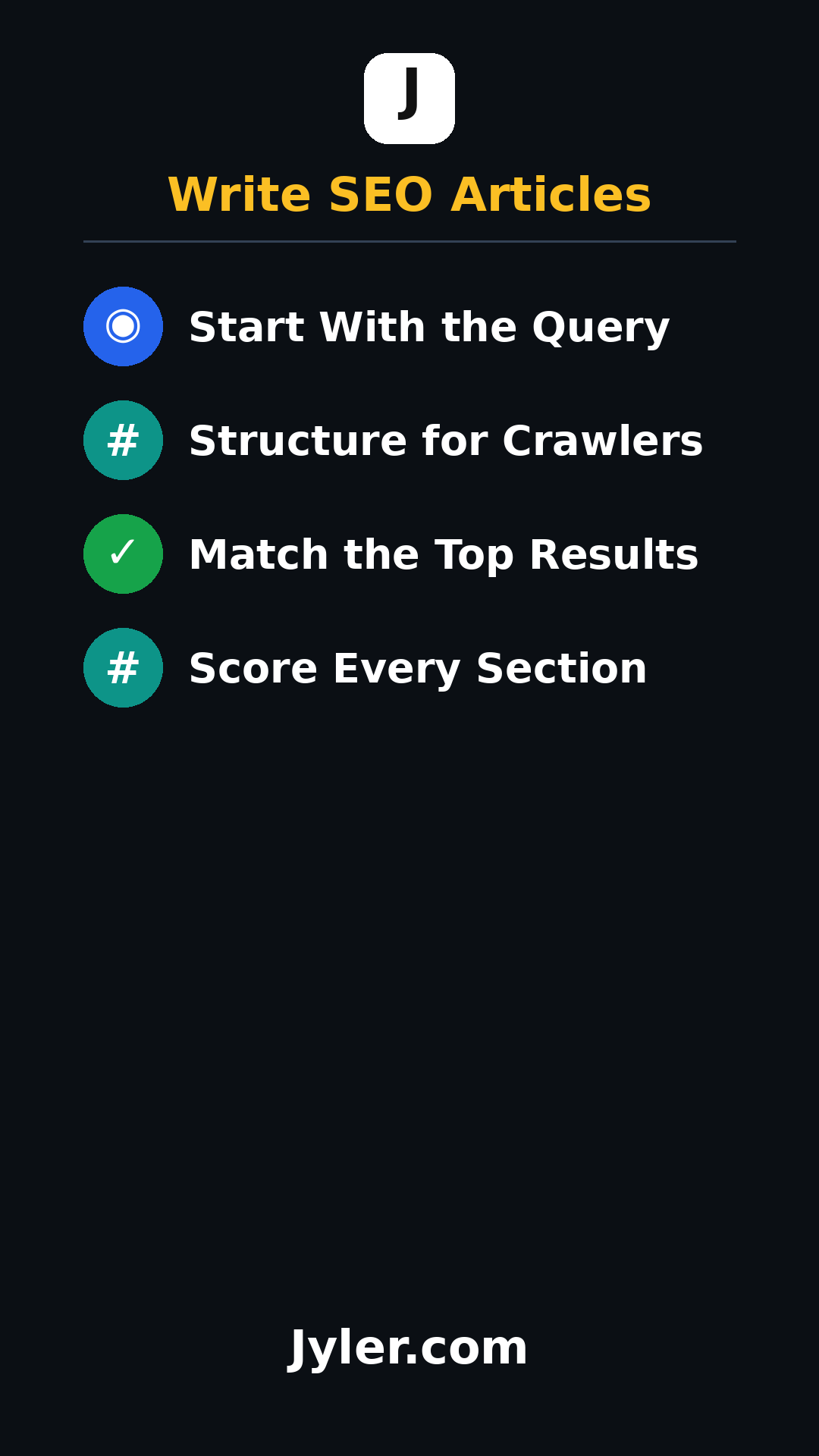 J

Write SEO Articles

◉ Start With the Query

# Structure for Crawlers

✓ Match the Top Results

# Score Every Section

Jyler.com